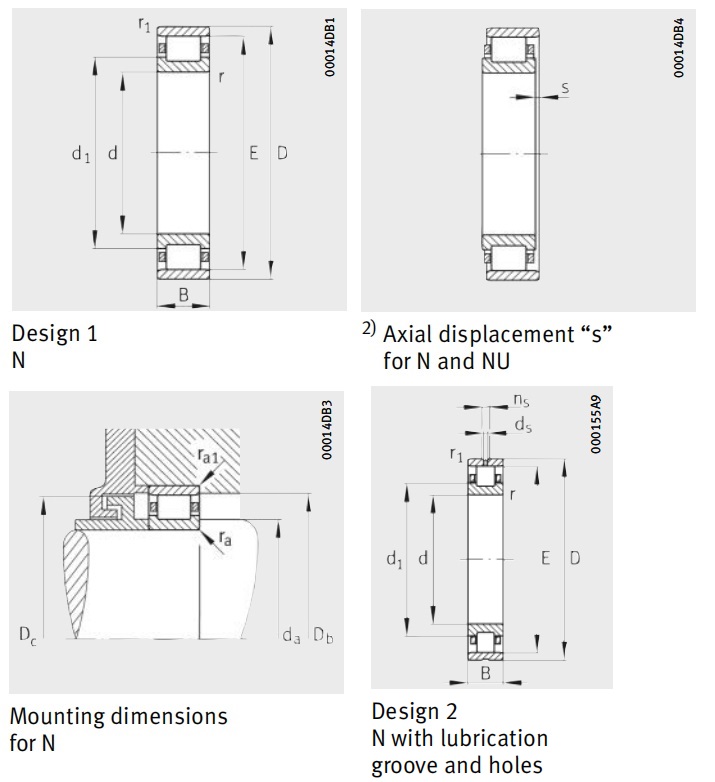 $r_1$

r

$d_1$ d E D

B

00014DB1

Design 1
N

s

00014DB4

$^{2)}$ Axial displacement “s” for N and NU

$r_{a1}$

$r_a$

$D_c$ $d_a$ $D_b$

00014DB3

Mounting dimensions for N

$n_s$

$d_s$

$r_1$

r

$d_1$ d E D

B

000155A9

Design 2
N with lubrication groove and holes